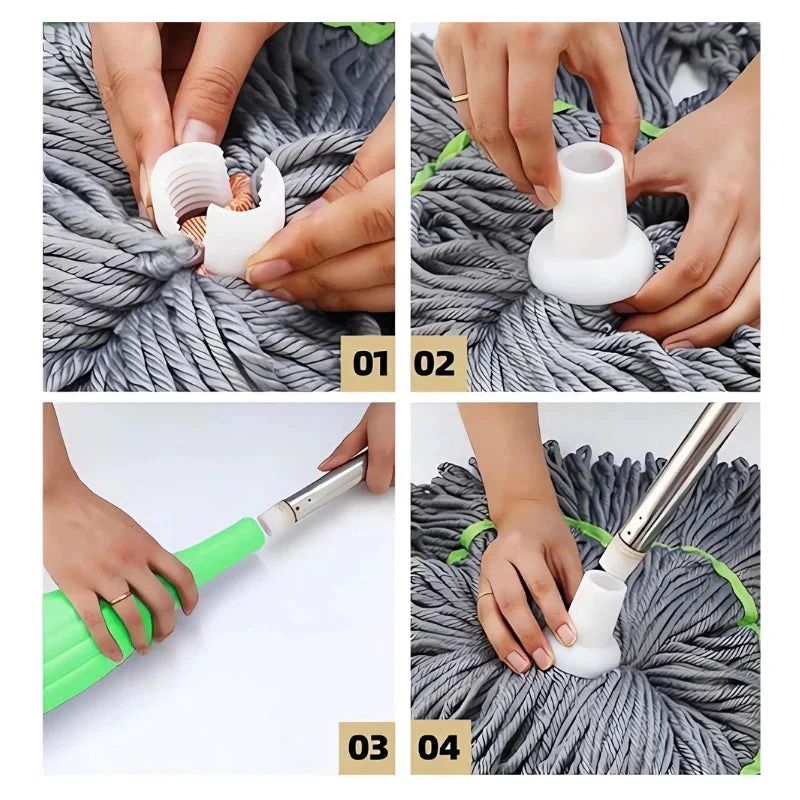 01
02
03
04